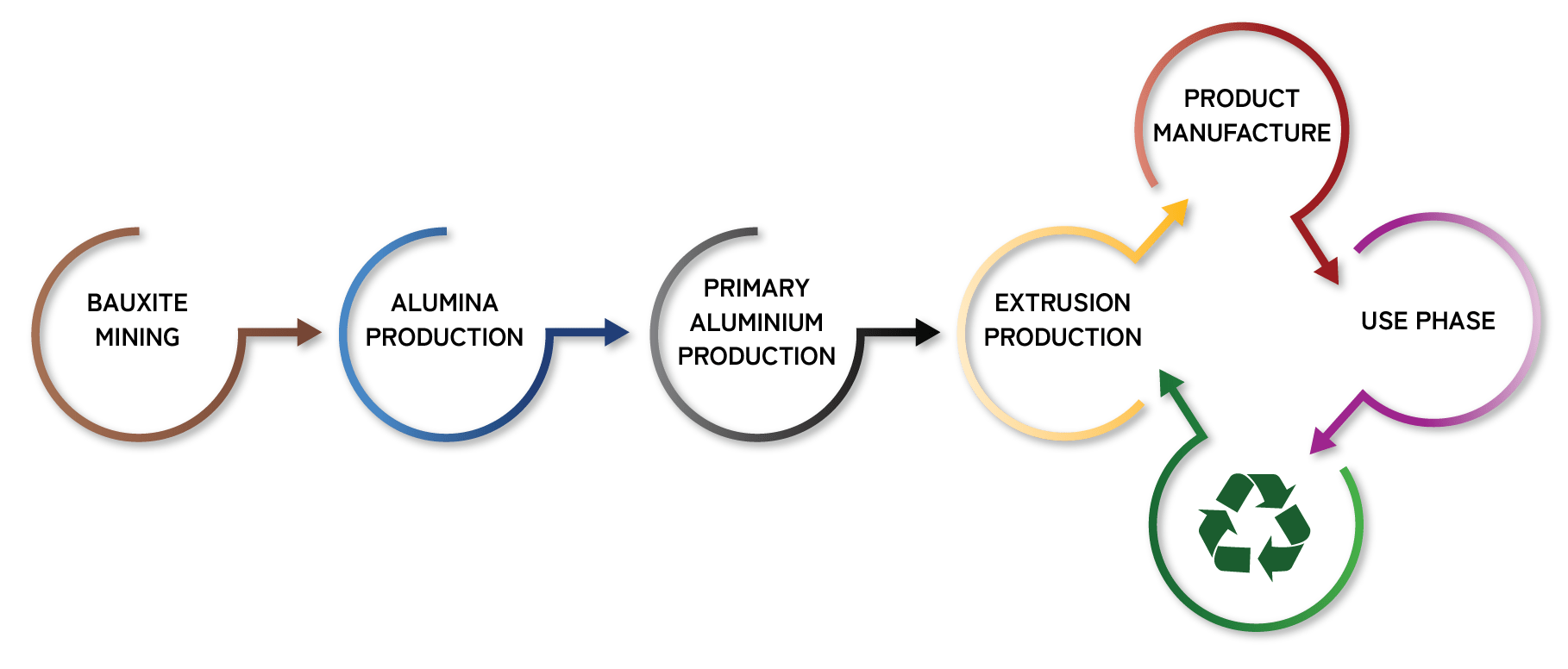 BAUXITE MINING

ALUMINA PRODUCTION

PRIMARY ALUMINIUM PRODUCTION

EXTRUSION PRODUCTION

PRODUCT MANUFACTURE

USE PHASE