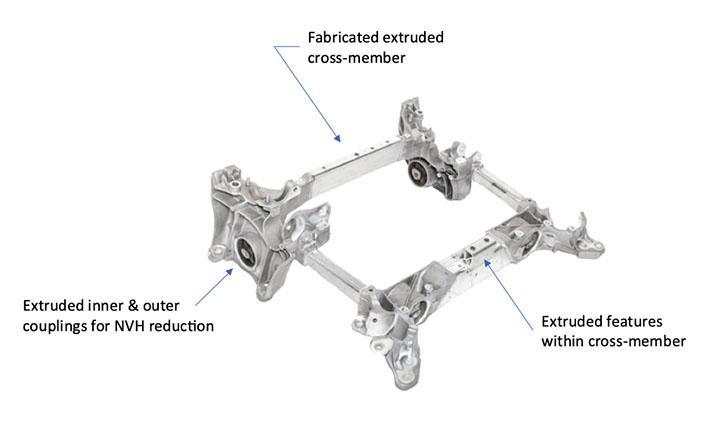 Fabricated extruded cross-member

Extruded inner & outer couplings for NVH reduction

Extruded features within cross-member